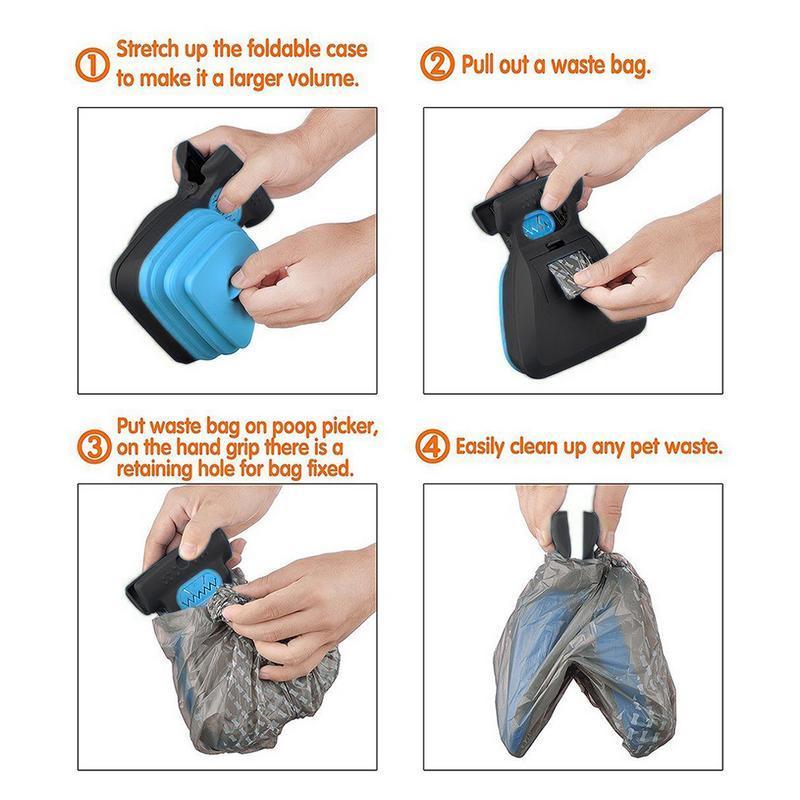 ① Stretch up the foldable case to make it a larger volume.

② Pull out a waste bag.

③ Put waste bag on poop picker, on the hand grip there is a retaining hole for bag fixed.

④ Easily clean up any pet waste.